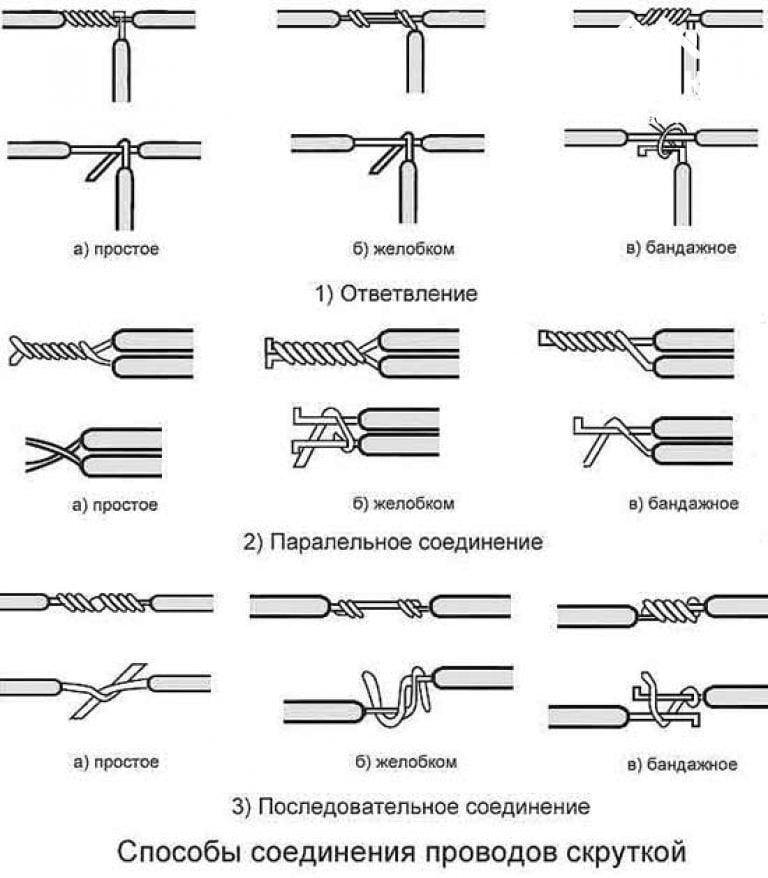 а) простое

б) желобком

в) бандажное

1) Ответвление

а) простое

б) желобком

в) бандажное

2) Паралельное соединение

а) простое

б) желобком

в) бандажное

3) Последовательное соединение

Способы соединения проводов скруткой