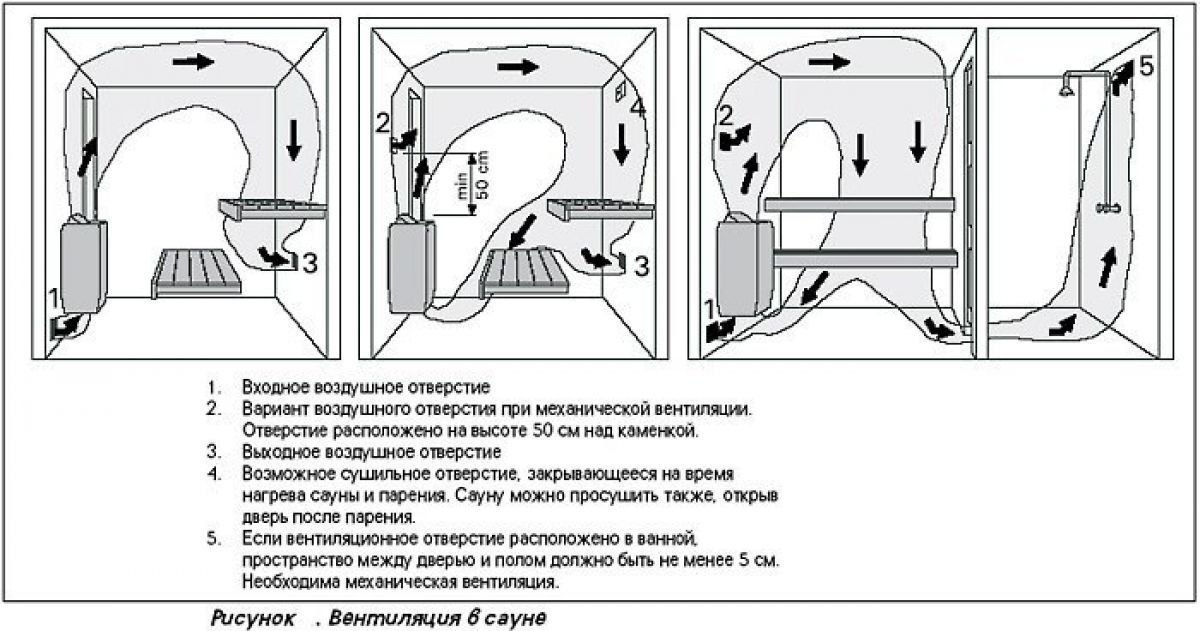 1

3

2

min 50 cm

4

3

2

1

5

1. Входное воздушное отверстие
2. Вариант воздушного отверстия при механической вентиляции. Отверстие расположено на высоте 50 см над каменкой.
3. Выходное воздушное отверстие
4. Возможное сушильное отверстие, закрывающееся на время нагрева сауны и парения. Сауну можно просушить также, открыв дверь после парения.
5. Если вентиляционное отверстие расположено в ванной, пространство между дверью и полом должно быть не менее 5 см. Необходима механическая вентиляция.

Рисунок . Вентиляция в сауне